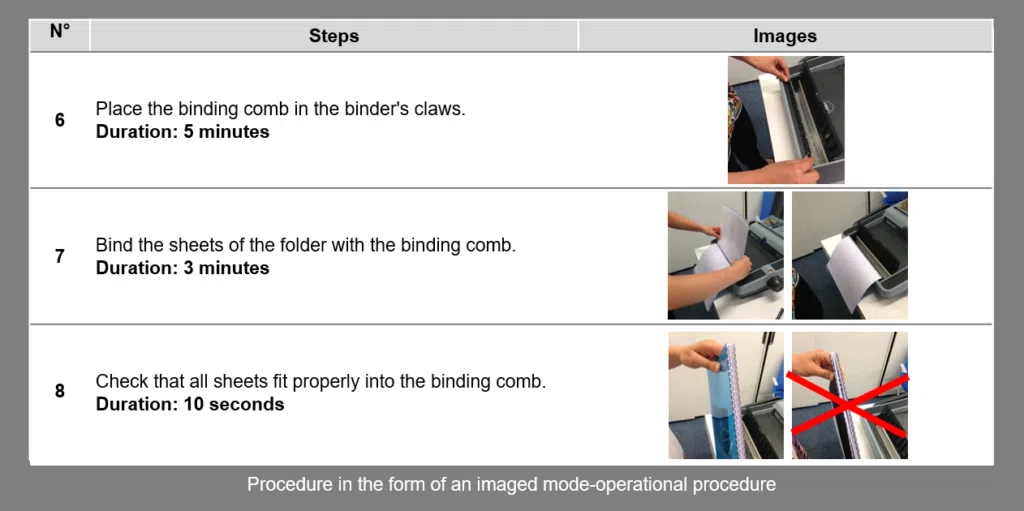 | N° | Steps | Images |
|---|---|---|
| 6 | Place the binding comb in the binder's claws. **Duration: 5 minutes** | |
| 7 | Bind the sheets of the folder with the binding comb. **Duration: 3 minutes** | |
| 8 | Check that all sheets fit properly into the binding comb. **Duration: 10 seconds** | |

Procedure in the form of an imaged mode-operational procedure