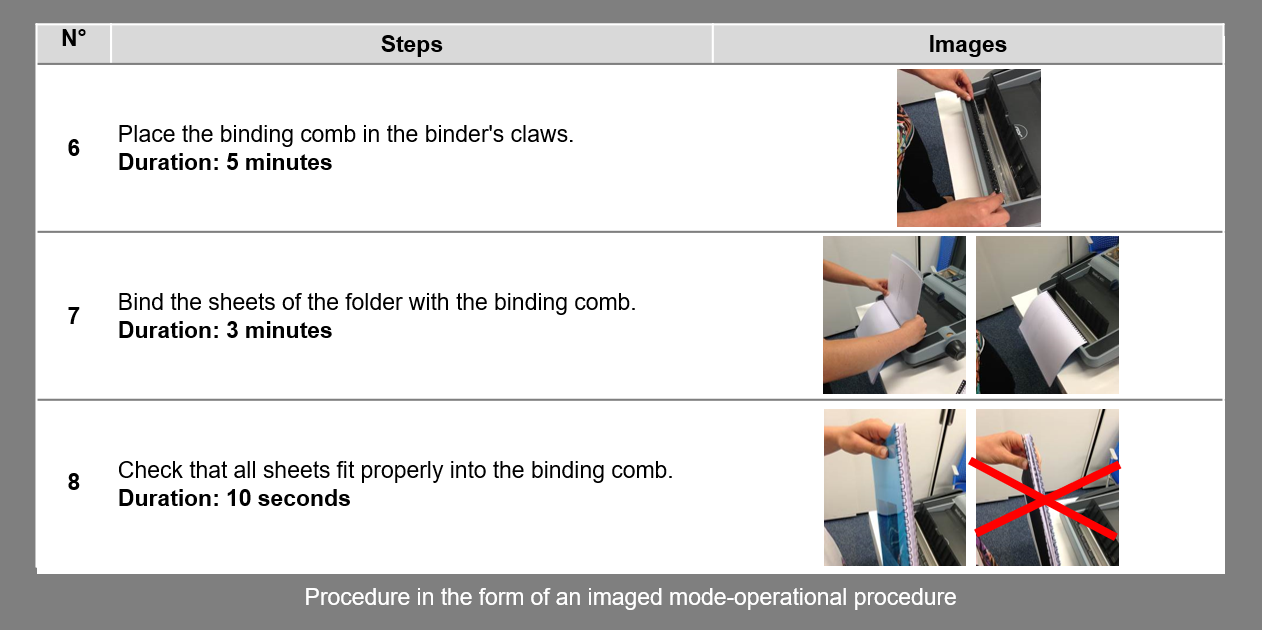 | N° | Steps | Images |
|---|---|---|
| 6 | Place the binding comb in the binder's claws. **Duration: 5 minutes** | |
| 7 | Bind the sheets of the folder with the binding comb. **Duration: 3 minutes** | |
| 8 | Check that all sheets fit properly into the binding comb. **Duration: 10 seconds** | |

Procedure in the form of an imaged mode-operational procedure